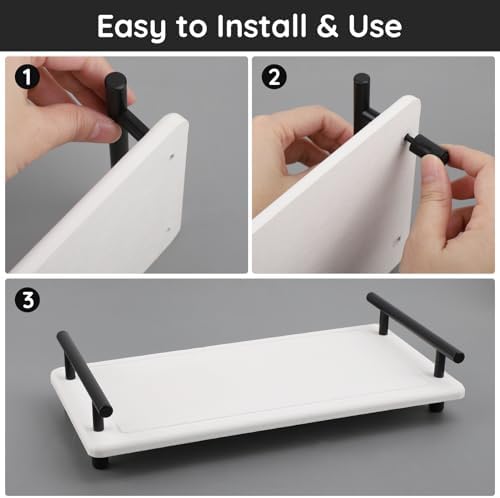 Easy to Install & Use

1

2

3