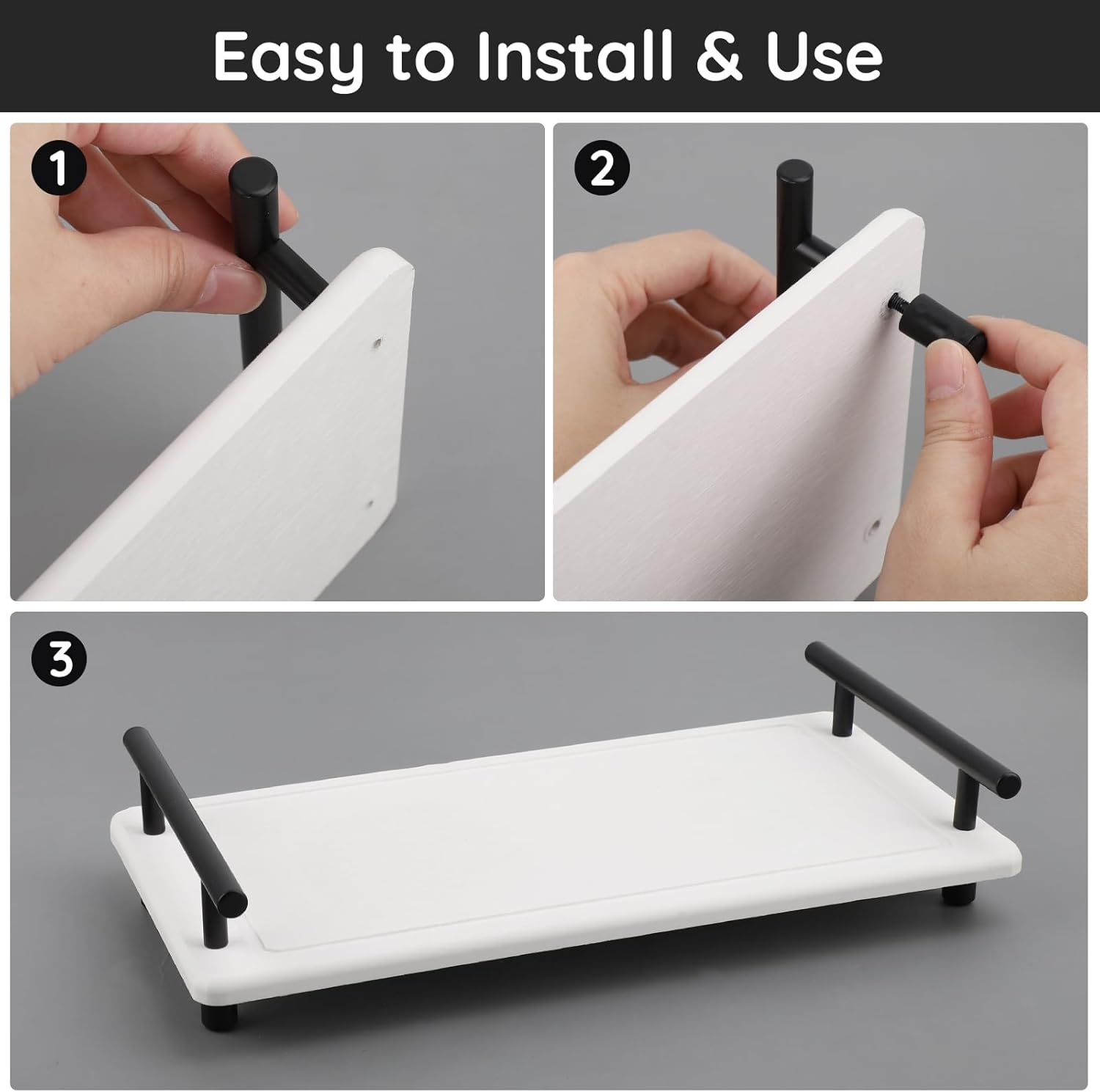 Easy to Install & Use

1

2

3