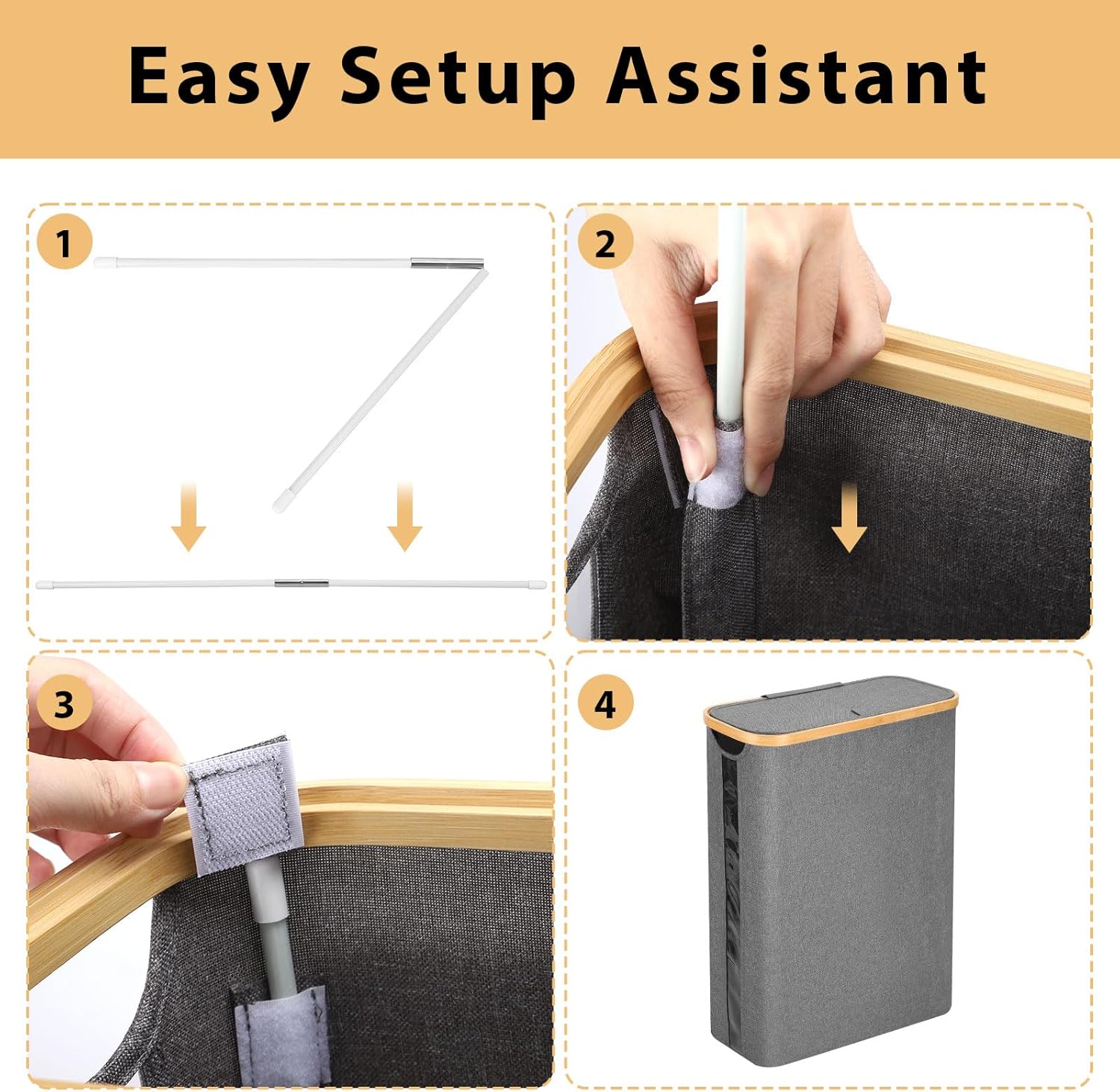 Easy Setup Assistant

1

2

3

4