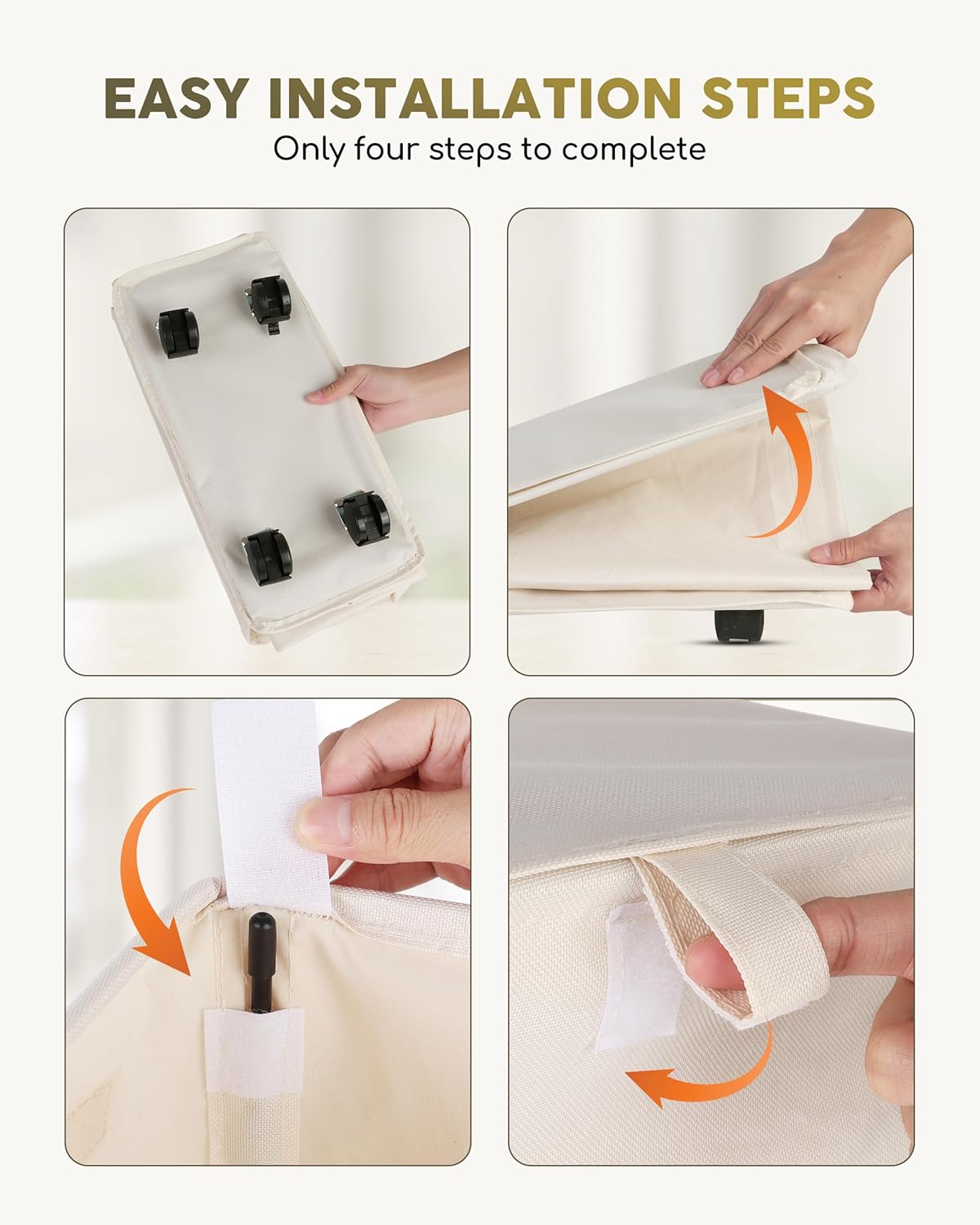 EASY INSTALLATION STEPS
Only four steps to complete